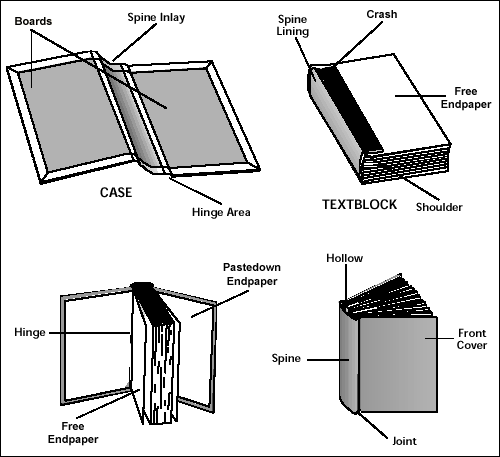 Boards

Spine Inlay

CASE

Hinge Area

Spine Lining

Crash

Free Endpaper

TEXTBLOCK

Shoulder

Pastedown Endpaper

Hinge

Free Endpaper

Hollow

Front Cover

Spine

Joint